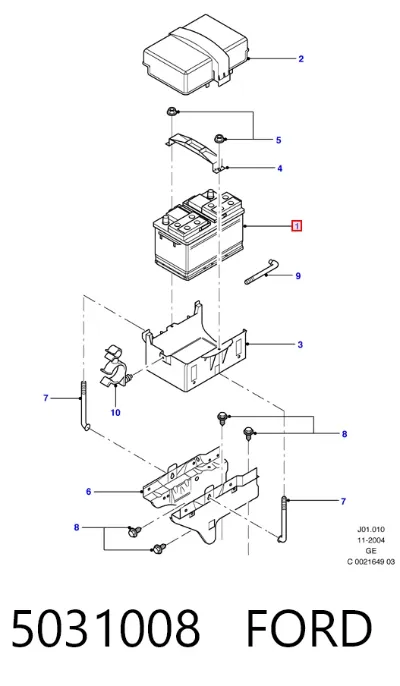 2
5
4
1
9
3
7
10
8
6
7
8
J01.010
11-2004
GE
C 0021649 03

5031008 FORD