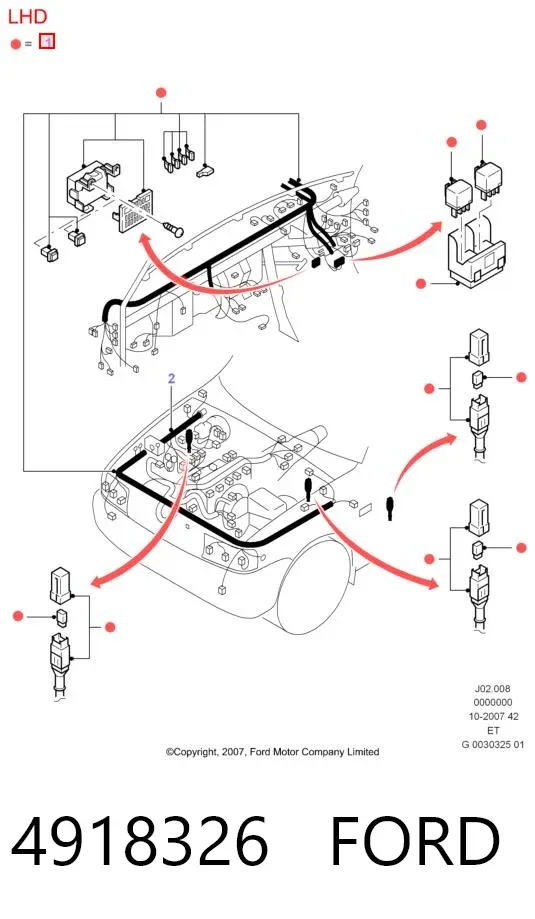 LHD

= 1

2

J02.008
0000000
10-2007 42
ET
G 0030325 01

©Copyright, 2007, Ford Motor Company Limited

4918326 FORD