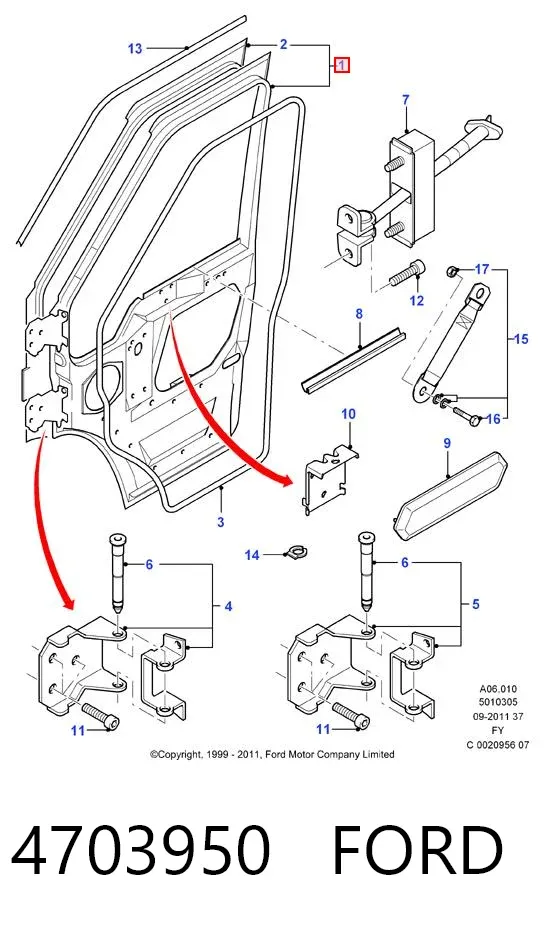 13
2
1
7
12
17
8
15
16
10
9
3
14
6
4
6
5
11
11
A06.010
5010305
09-2011 37
FY
C 0020956 07
©Copyright, 1999 - 2011, Ford Motor Company Limited

4703950 FORD