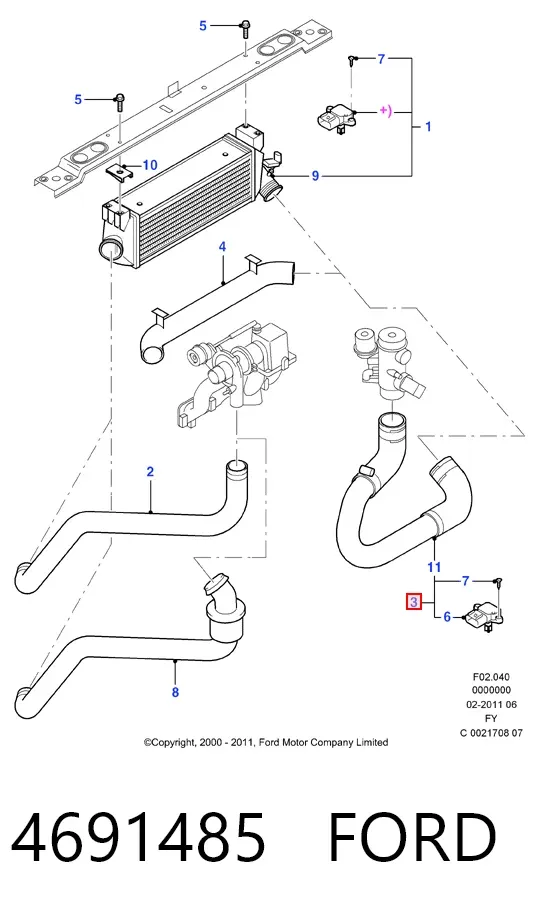 5
7
5
+)
1
10
9
4
2
11
7
3
6
8
F02.040
0000000
02-2011 06
FY
C 0021708 07
©Copyright, 2000 - 2011, Ford Motor Company Limited

4691485 FORD