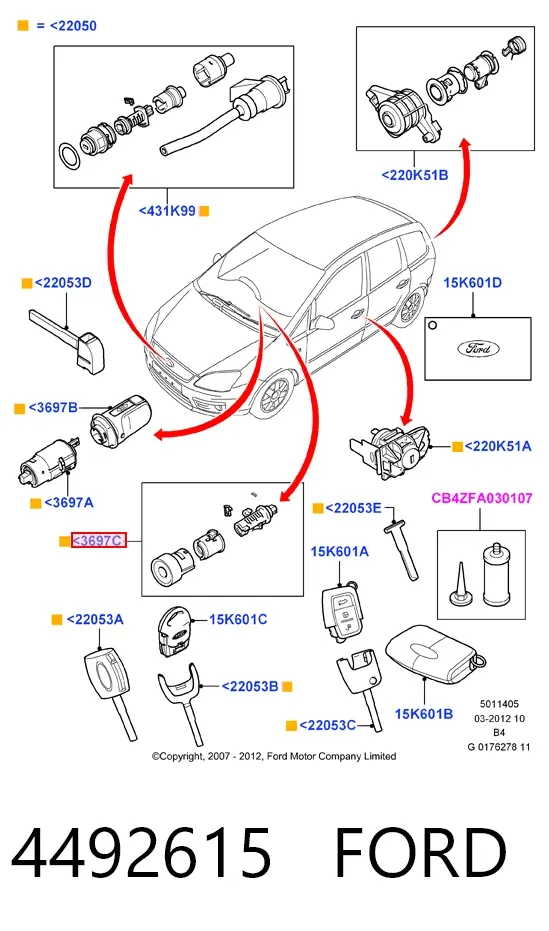 = <22050

<431K99

<220K51B

<22053D

15K601D

Ford

<3697B

<3697A

<220K51A

<3697C

<22053E

CB4ZFA030107

15K601A

<22053A

15K601C

<22053B

<22053C

15K601B

5011405
03-2012 10
B4
G 0176278 11

©Copyright, 2007 - 2012, Ford Motor Company Limited

4492615 FORD