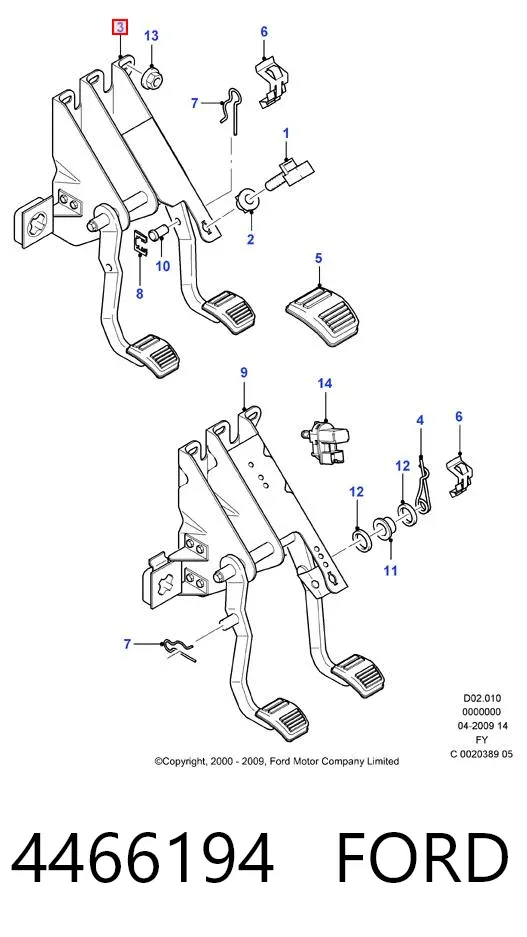 3
13
6
7
1
2
10
8
5
9
14
4
6
12
12
11
7

D02.010
0000000
04-2009 14
FY
C 0020389 05

©Copyright, 2000 - 2009, Ford Motor Company Limited

4466194 FORD