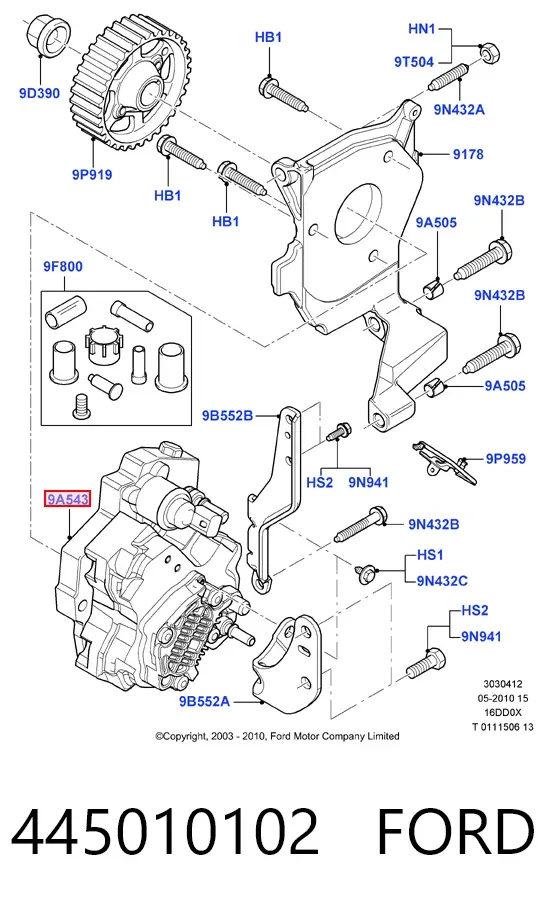 9D390
9P919
HB1
HB1
HB1
HN1
9T504
9N432A
9178
9N432B
9A505
9N432B
9A505
9F800
9B552B
HS2
9N941
9P959
9A543
9N432B
HS1
9N432C
HS2
9N941
9B552A
3030412
05-2010 15
16DD0X
T 0111506 13
©Copyright, 2003 - 2010, Ford Motor Company Limited
445010102 FORD