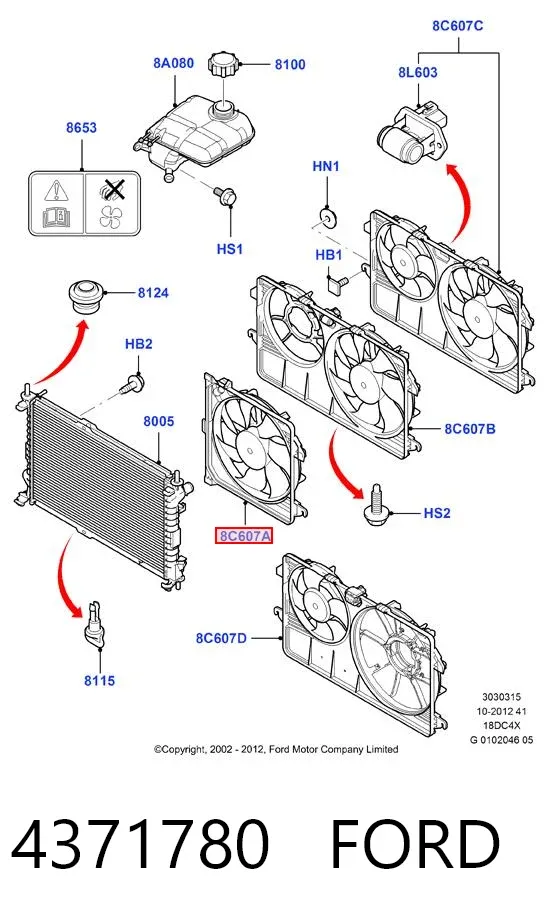 8C607C

8A080

8100

8L603

8653

HN1

HS1

HB1

8124

HB2

8005

8C607B

HS2

8C607A

8C607D

8115

3030315
10-2012 41
18DC4X
G 0102046 05

©Copyright, 2002 - 2012, Ford Motor Company Limited

4371780 FORD