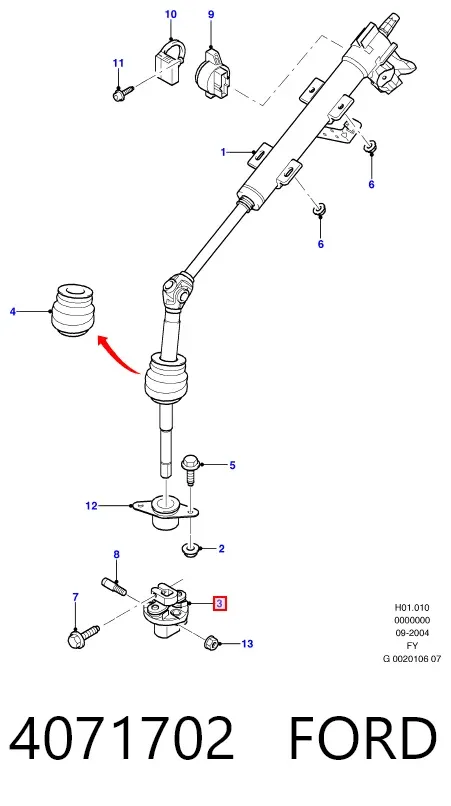 10
9
11
1
6
6
4
5
12
2
8
7
3
13

H01.010
0000000
09-2004
FY
G 0020106 07

4071702 FORD