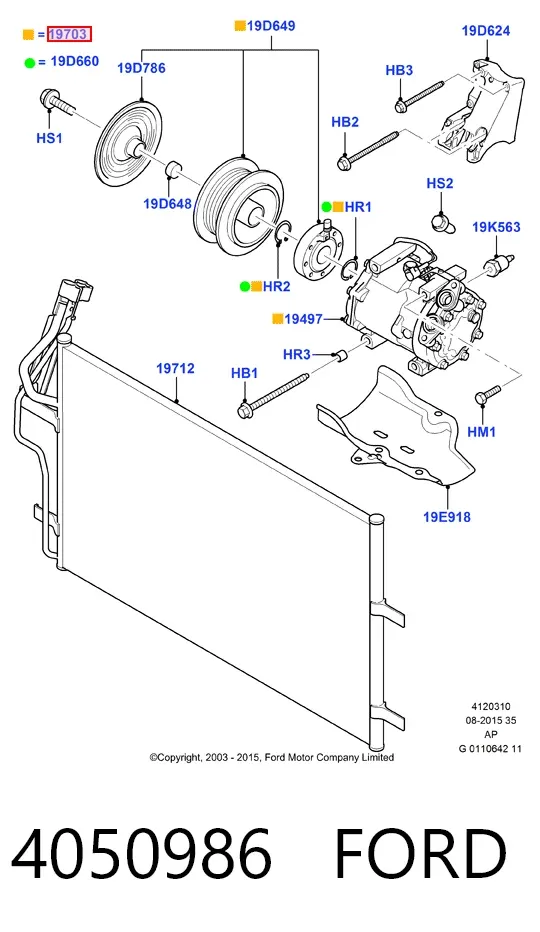 = 19703
= 19D660
19D649
19D624
19D786
HB3
HS1
HB2
19D648
HS2
HR1
19K563
HR2
19497
HR3
19712
HB1
HM1
19E918
4120310
08-2015 35
AP
G 0110642 11
©Copyright, 2003 - 2015, Ford Motor Company Limited

4050986 FORD