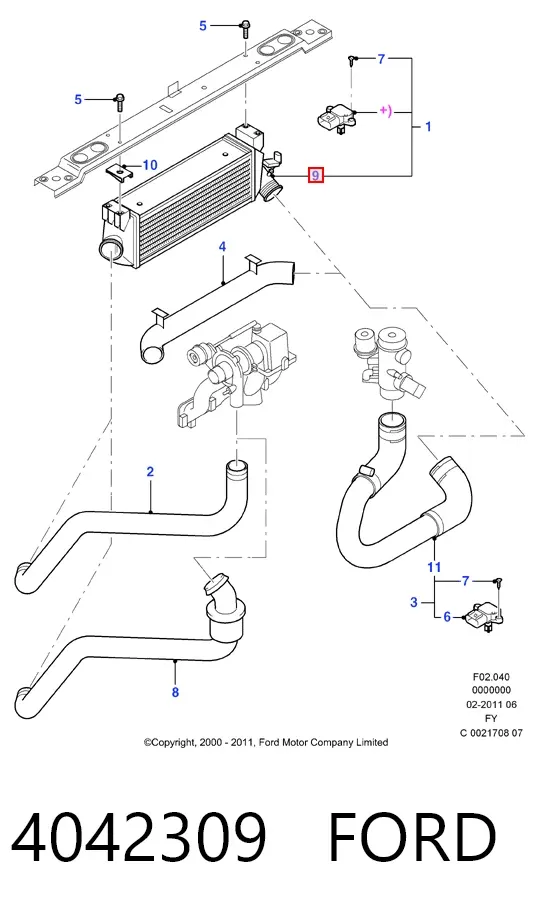 5
7
5
+)
1
10
9
4
2
11
7
3
6
8
F02.040
0000000
02-2011 06
FY
C 0021708 07
©Copyright, 2000 - 2011, Ford Motor Company Limited

4042309 FORD