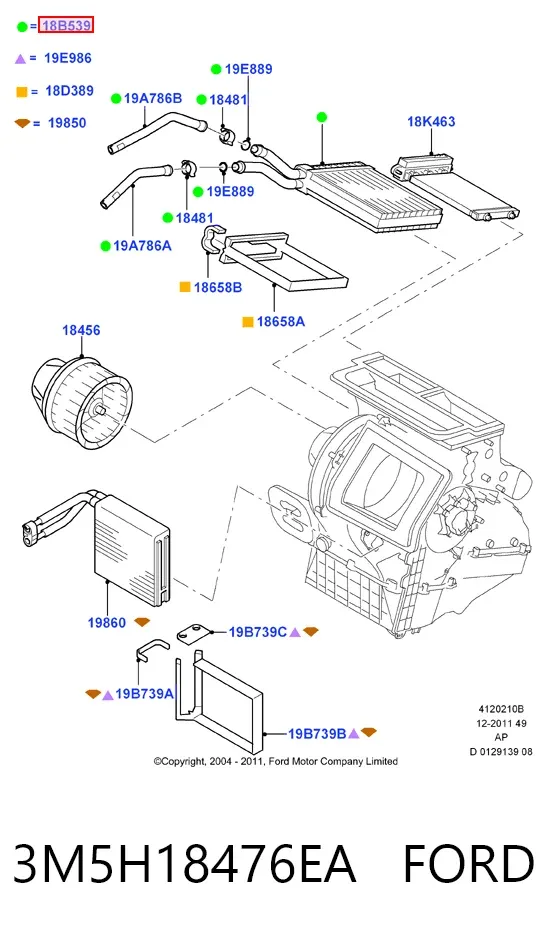 = 18B539
= 19E986
= 18D389
= 19850

19E889
19A786B
18481
18K463
19E889
18481
19A786A
18658B
18658A
18456
19860
19B739C
19B739A
19B739B

4120210B
12-2011 49
AP
D 0129139 08

©Copyright, 2004 - 2011, Ford Motor Company Limited

3M5H18476EA FORD