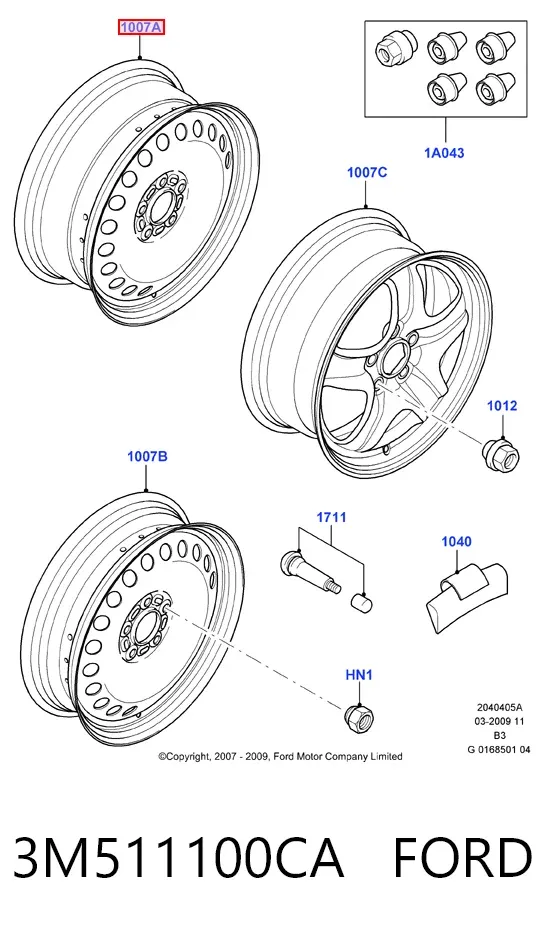 1007A

1A043

1007C

1012

1007B

1711

1040

HN1

2040405A
03-2009 11
B3
G 0168501 04

©Copyright, 2007 - 2009, Ford Motor Company Limited

3M511100CA FORD