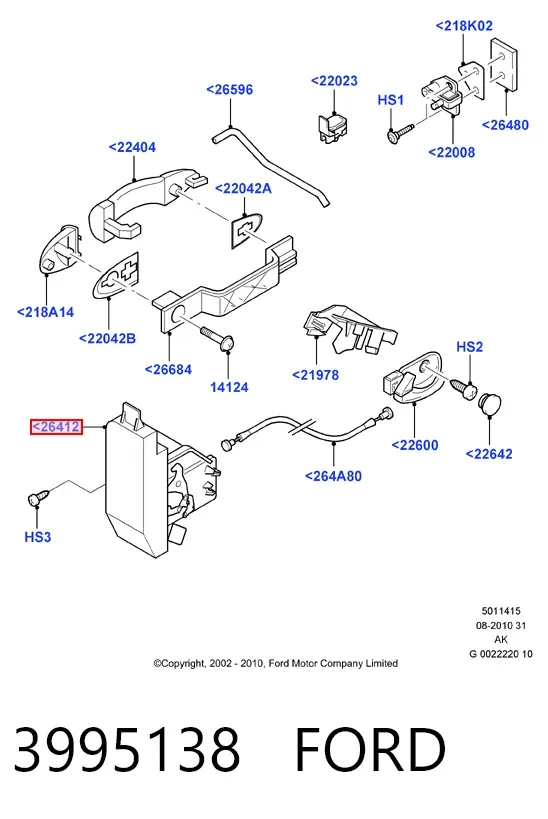 <218K02
<26596
<22023
HS1
<26480
<22008
<22404
<22042A
<218A14
<22042B
<26684
14124
<21978
HS2
<26412
<22600
<22642
<264A80
HS3

5011415
08-2010 31
AK
G 0022220 10

©Copyright, 2002 - 2010, Ford Motor Company Limited

3995138 FORD