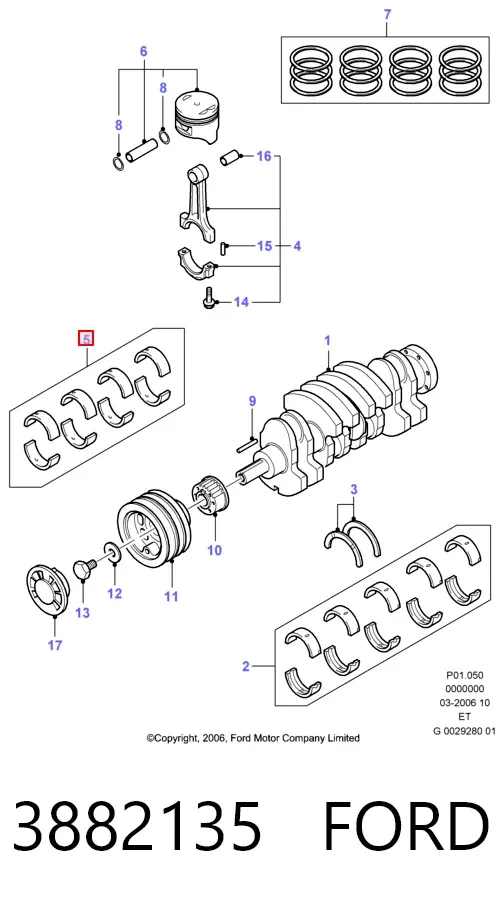 7
6
8
8
16
15
4
14
5
1
9
3
10
11
12
13
17
2
P01.050
0000000
03-2006 10
ET
G 0029280 01
©Copyright, 2006, Ford Motor Company Limited
3882135 FORD