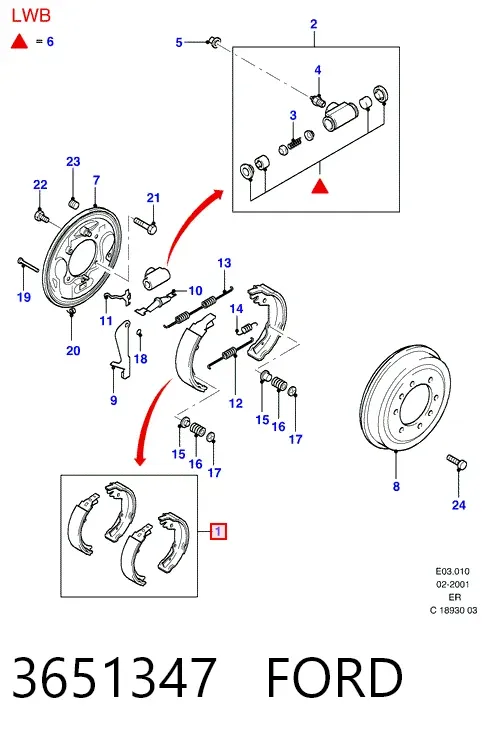 LWB

= 6

5
2
4
3
23
22
7
21
19
13
10
11
14
20
18
9
12
15
16
17
15
16
17
8
24
1

E03.010
02-2001
ER
C 18930 03

3651347 FORD