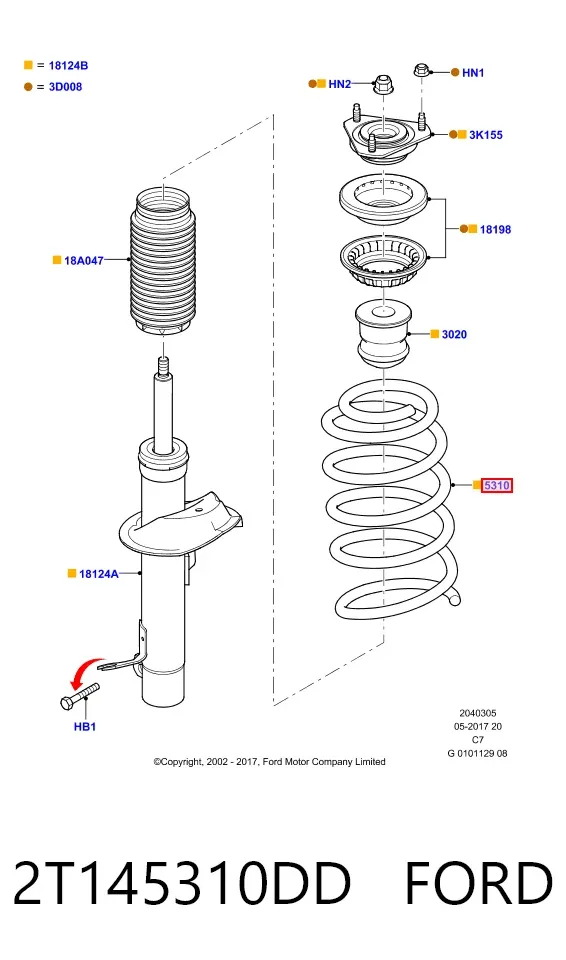 = 18124B
= 3D008

HN2
HN1
3K155
18198
18A047
3020
5310
18124A
HB1

2040305
05-2017 20
C7
G 0101129 08

©Copyright, 2002 - 2017, Ford Motor Company Limited

2T145310DD FORD