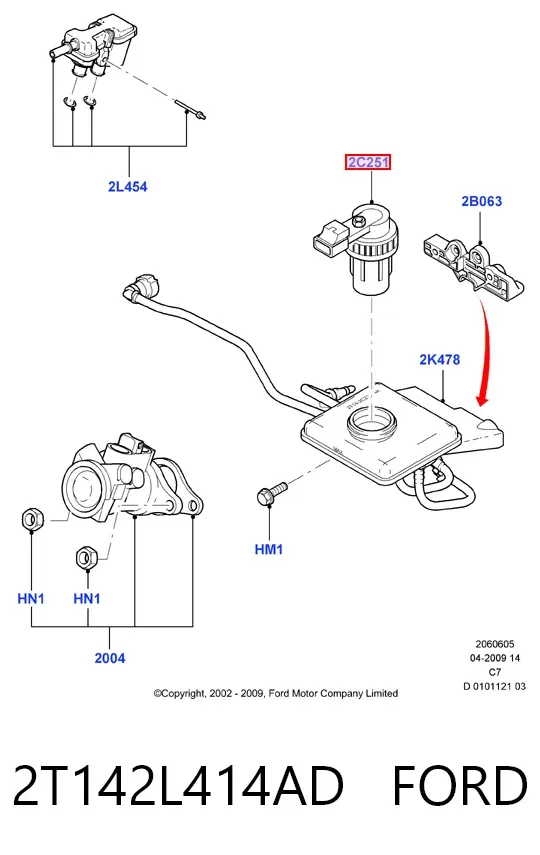 2L454

2C251

2B063

2K478

HM1

HN1

HN1

2004

2060605
04-2009 14
C7
D 0101121 03

©Copyright, 2002 - 2009, Ford Motor Company Limited

2T142L414AD FORD