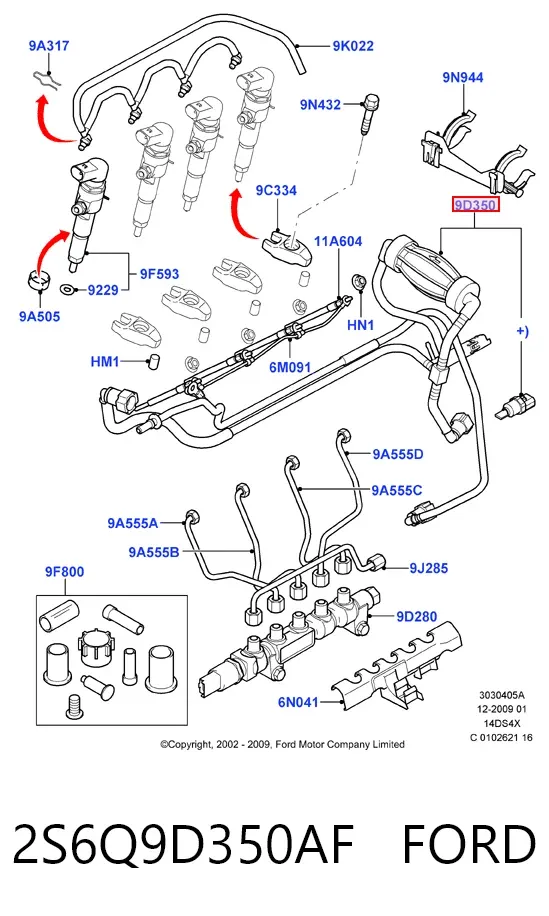 9A317

9K022

9N944

9N432

9C334

9D350

11A604

9F593

9229

9A505

HN1

+)

HM1

6M091

9A555D

9A555C

9A555A

9A555B

9J285

9F800

9D280

6N041

3030405A
12-2009 01
14DS4X
C 0102621 16

©Copyright, 2002 - 2009, Ford Motor Company Limited

2S6Q9D350AF FORD