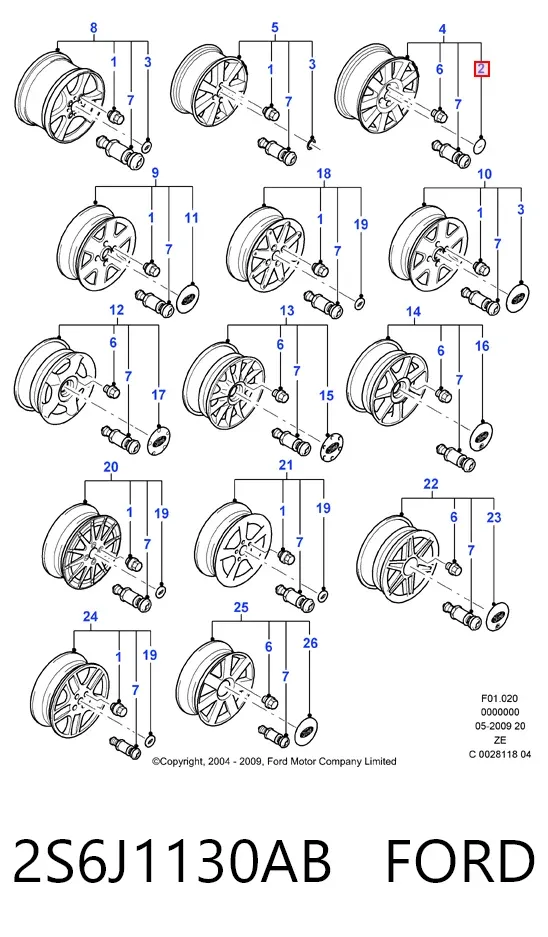 8
1
7
3
5
1
7
3
4
6
7
2
9
1
7
11
18
1
7
19
10
1
7
3
12
6
7
17
13
6
7
15
14
6
7
16
20
1
7
19
21
1
7
19
22
6
7
23
24
1
7
19
25
6
7
26

F01.020
0000000
05-2009 20
ZE
C 0028118 04

©Copyright, 2004 - 2009, Ford Motor Company Limited

2S6J1130AB FORD