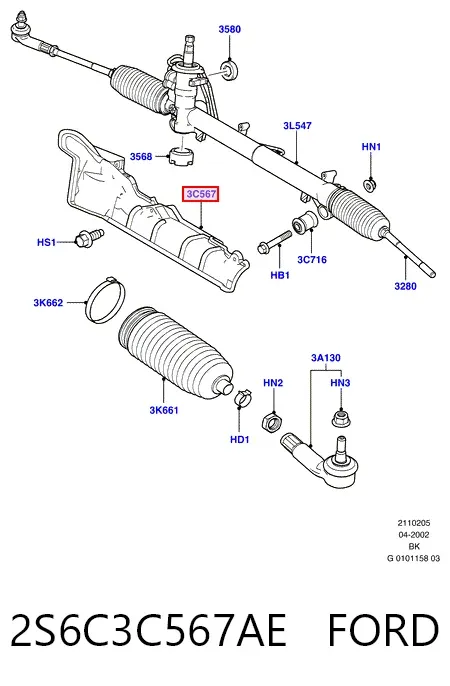 3580

3L547

HN1

3568

3C567

HS1

HB1

3C716

3280

3K662

3A130

HN2

HN3

3K661

HD1

2110205
04-2002
BK
G 0101158 03

2S6C3C567AE FORD