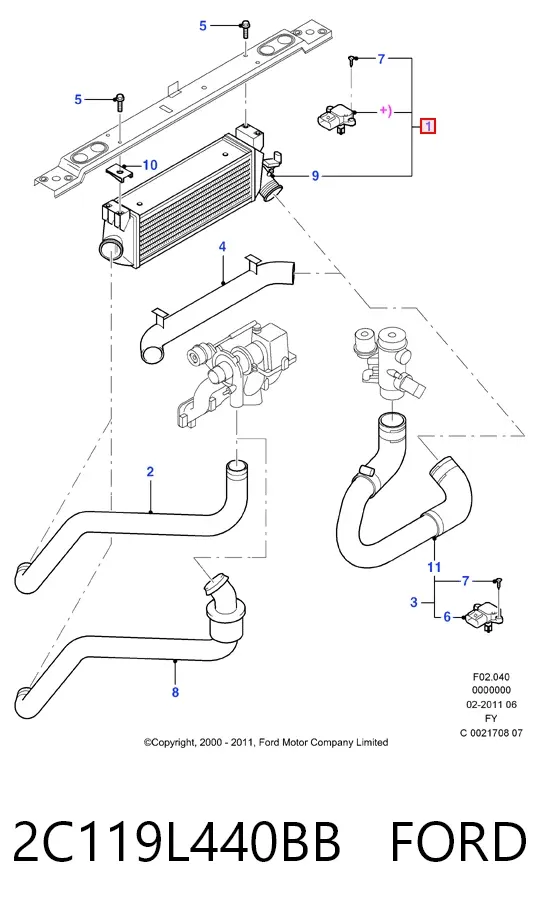 5
7
5
+)
1
10
9
4
2
11
7
3
6
8
F02.040
0000000
02-2011 06
FY
C 0021708 07
©Copyright, 2000 - 2011, Ford Motor Company Limited
2C119L440BB FORD