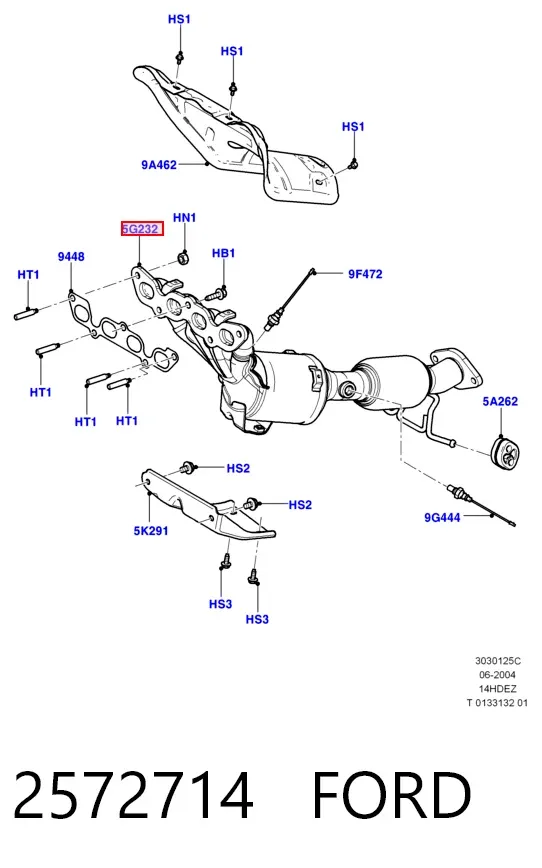 HS1
HS1
HS1
9A462
5G232
HN1
9448
HB1
HT1
9F472
HT1
HT1
HT1
5A262
HS2
HS2
5K291
9G444
HS3
HS3

3030125C
06-2004
14HDEZ
T 0133132 01

2572714 FORD