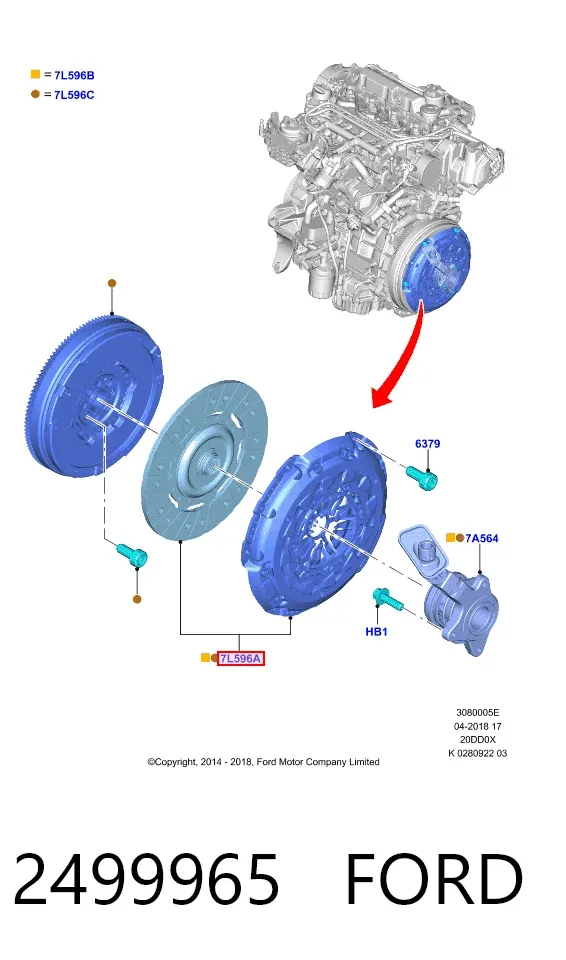 = 7L596B
= 7L596C

6379

7A564

HB1

7L596A

3080005E
04-2018 17
20DD0X
K 0280922 03

©Copyright, 2014 - 2018, Ford Motor Company Limited

2499965 FORD