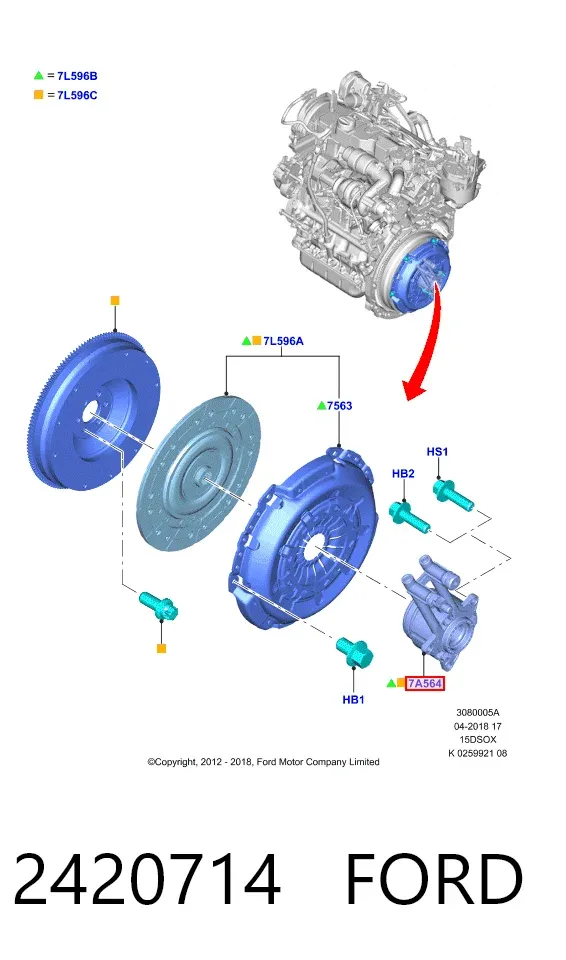 = 7L596B
= 7L596C

7L596A

7563

HS1

HB2

HB1

7A564

3080005A
04-2018 17
15DSOX
K 0259921 08

©Copyright, 2012 - 2018, Ford Motor Company Limited

2420714 FORD