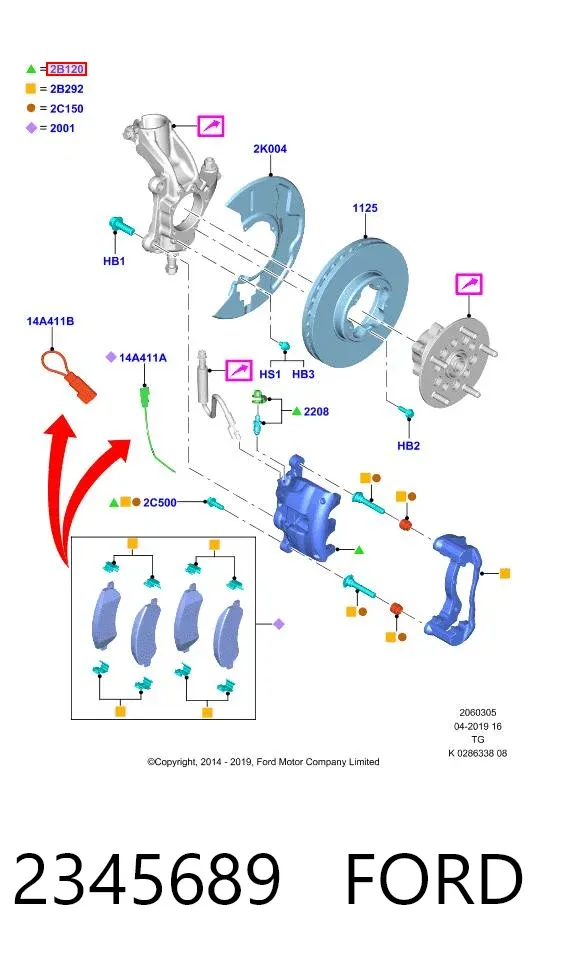 = 2B120
= 2B292
= 2C150
= 2001

2K004

1125

HB1

14A411B

14A411A

HS1 HB3

2208

HB2

2C500

2060305
04-2019 16
TG
K 0286338 08

©Copyright, 2014 - 2019, Ford Motor Company Limited

2345689 FORD