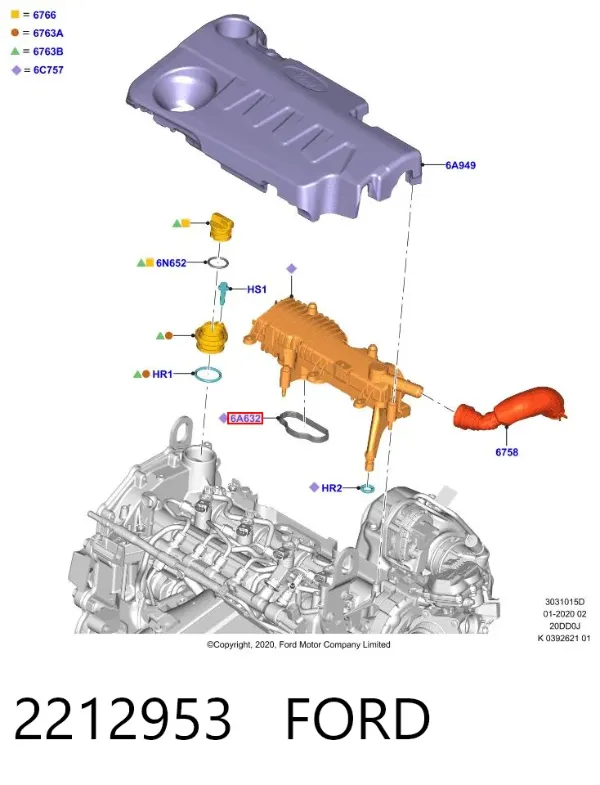 = 6766
= 6763A
= 6763B
= 6C757

6A949

6N652

HS1

HR1

6A632

6758

HR2

3031015D
01-2020 02
20DD0J
K 0392621 01

©Copyright, 2020, Ford Motor Company Limited

2212953 FORD