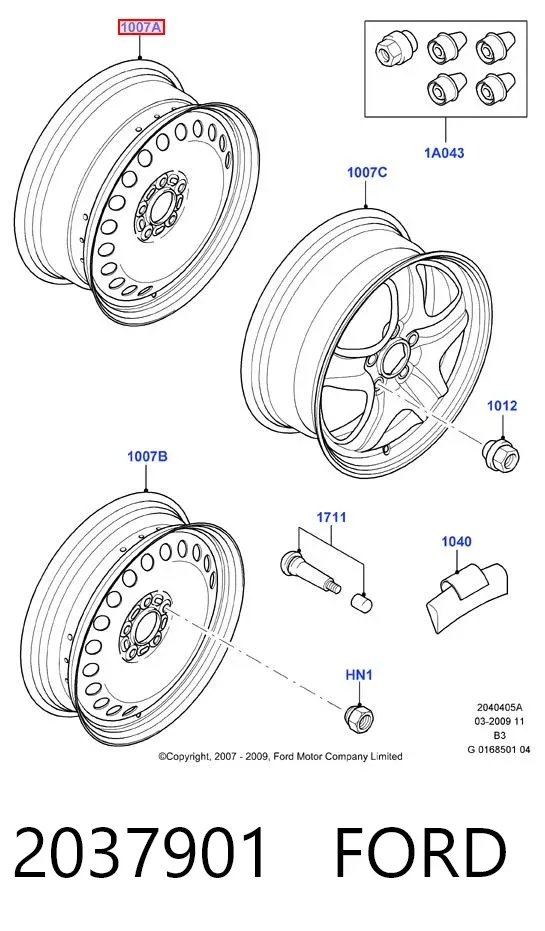 1007A

1A043

1007C

1012

1007B

1711

1040

HN1

2040405A
03-2009 11
B3
G 0168501 04

©Copyright, 2007 - 2009, Ford Motor Company Limited

2037901 FORD