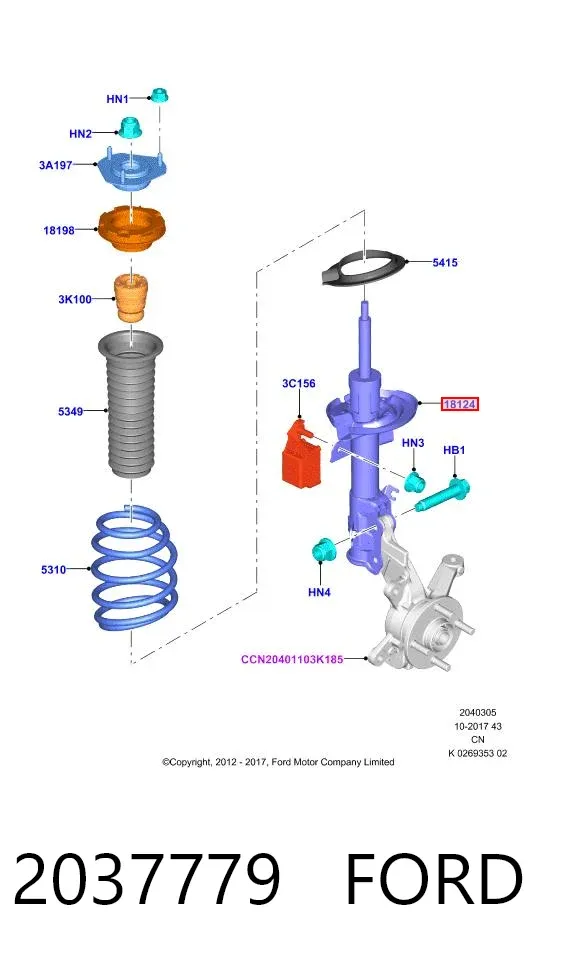 HN1

HN2

3A197

18198

3K100

5349

5310

5415

3C156

18124

HN3

HB1

HN4

CCN20401103K185

2040305
10-2017 43
CN
K 0269353 02

©Copyright, 2012 - 2017, Ford Motor Company Limited

2037779 FORD