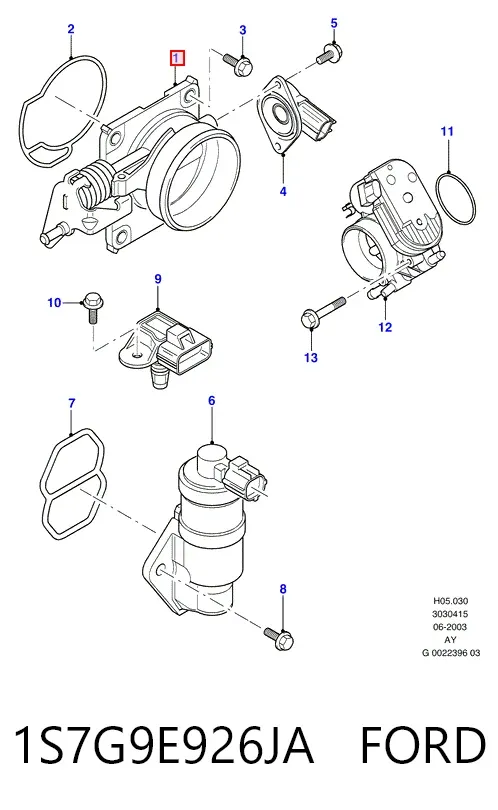 2
1
3
5
4
11
9
10
12
13
7
6
8
H05.030
3030415
06-2003
AY
G 0022396 03

1S7G9E926JA FORD