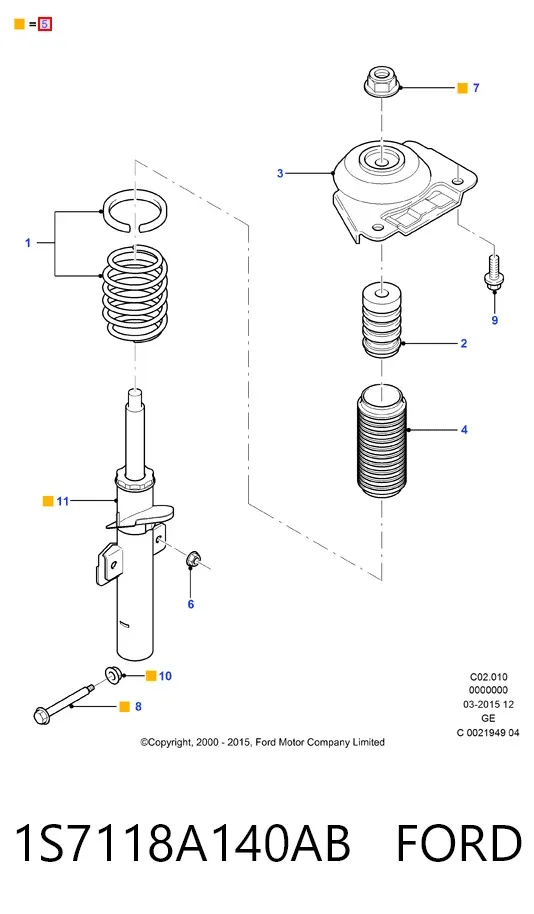 = 5

7

3

1

9

2

4

11

6

10

8

C02.010
0000000
03-2015 12
GE
C 0021949 04

©Copyright, 2000 - 2015, Ford Motor Company Limited

1S7118A140AB FORD