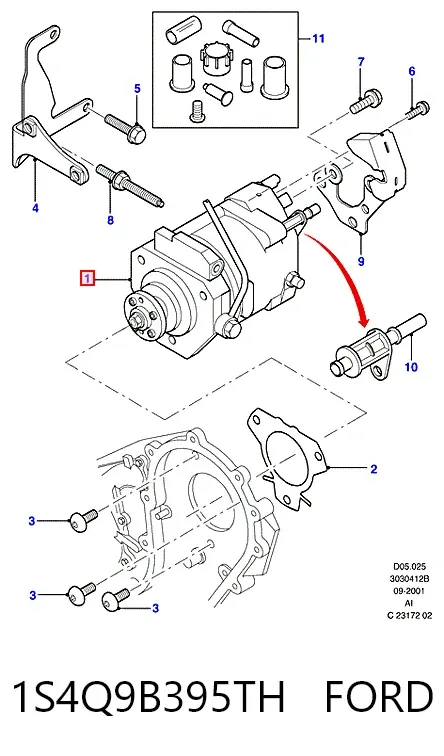 11

5

7

6

4

8

9

1

10

2

3

3

3

D05.025
3030412B
09-2001
AI
C 23172 02

1S4Q9B395TH FORD