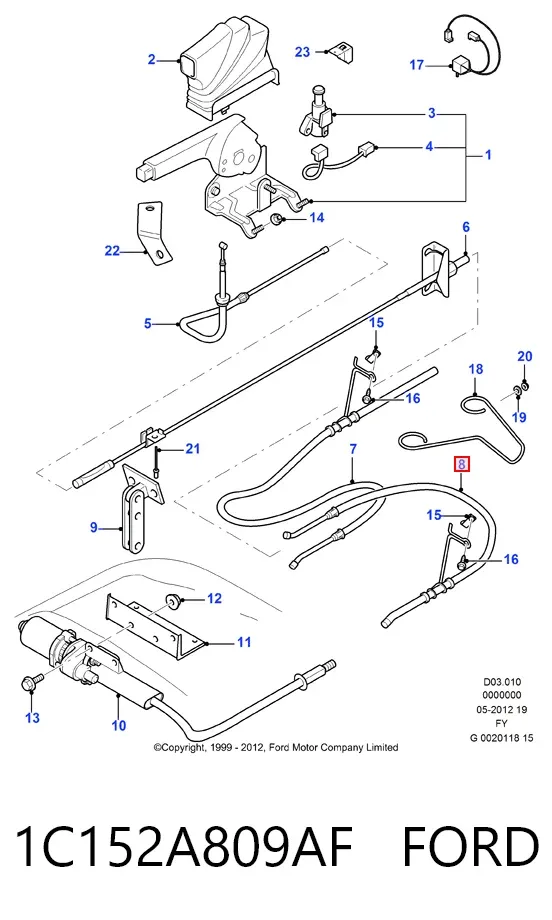 2
23
17
3
4
1
14
22
6
5
15
16
18
20
19
21
7
8
9
15
16
12
11
13
10
D03.010
0000000
05-2012 19
FY
G 0020118 15
©Copyright, 1999 - 2012, Ford Motor Company Limited

1C152A809AF FORD