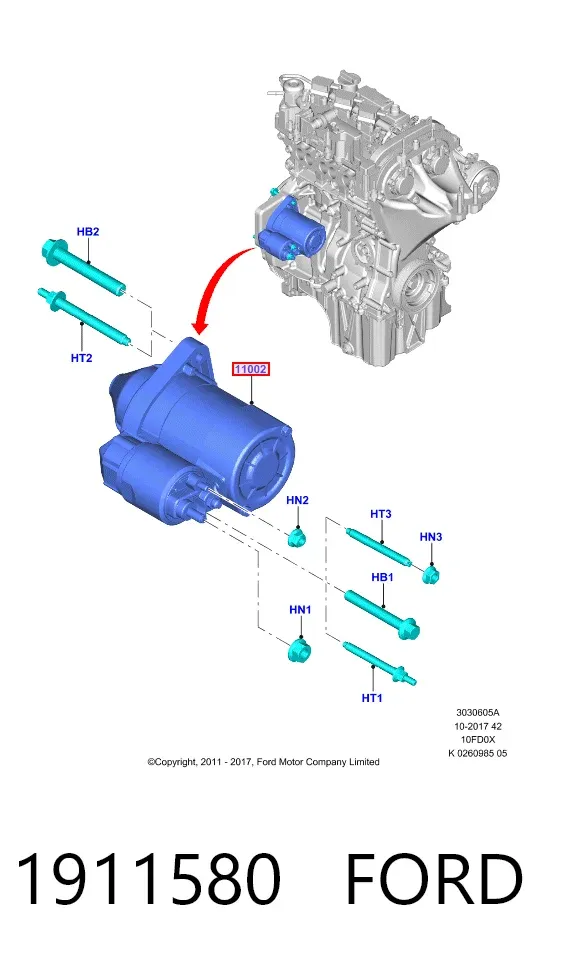 HB2

HT2

11002

HN2

HT3

HN3

HB1

HN1

HT1

3030605A
10-2017 42
10FD0X
K 0260985 05

©Copyright, 2011 - 2017, Ford Motor Company Limited

1911580 FORD