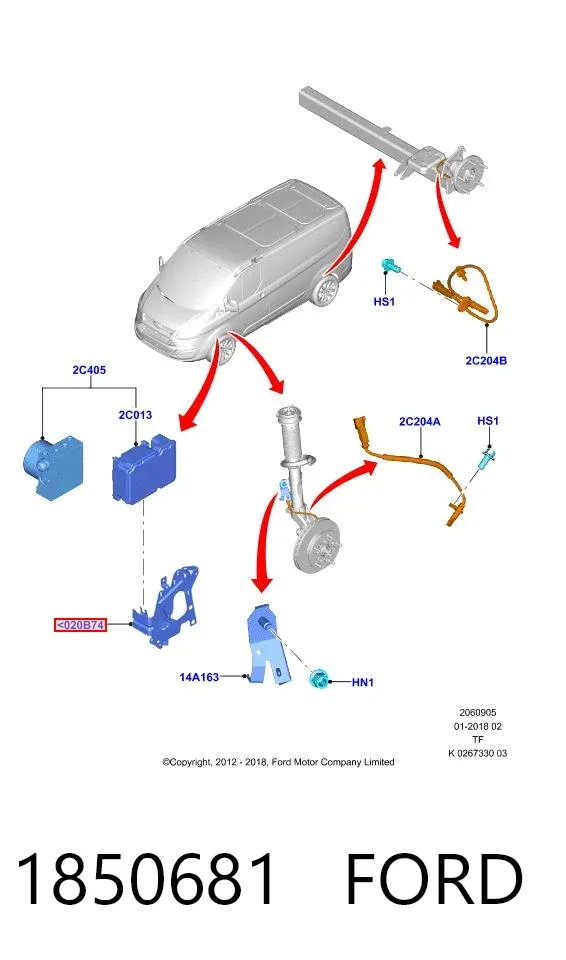 HS1

2C204B

2C405

2C013

2C204A

HS1

<020B74

14A163

HN1

2060905
01-2018 02
TF
K 0267330 03

©Copyright, 2012 - 2018, Ford Motor Company Limited

1850681 FORD