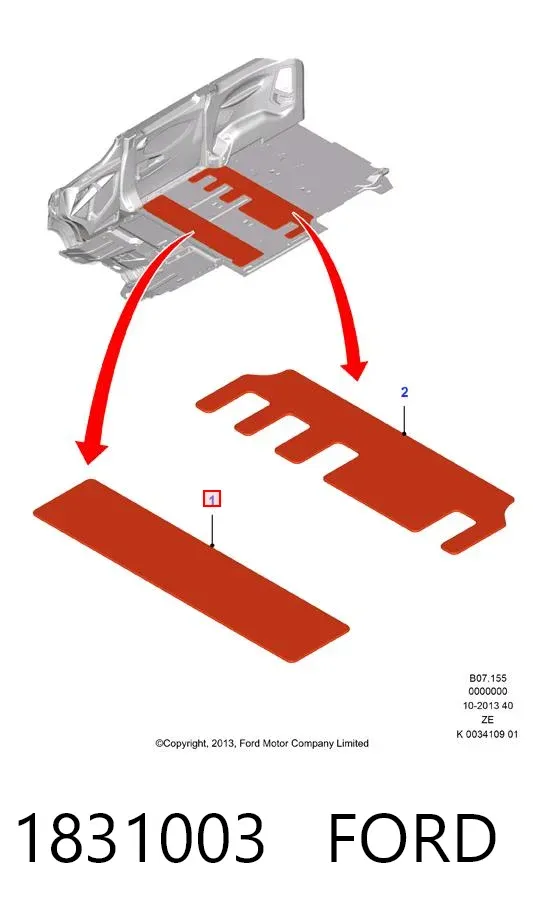 2

1

B07.155
0000000
10-2013 40
ZE
K 0034109 01

©Copyright, 2013, Ford Motor Company Limited

1831003 FORD