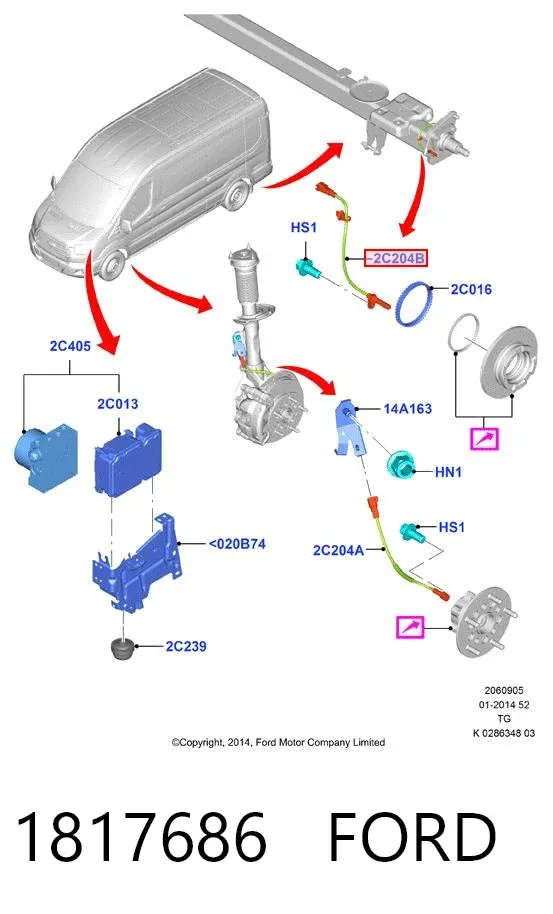 HS1
2C204B
2C016
2C405
2C013
14A163
HN1
<020B74
HS1
2C204A
2C239
2060905
01-2014 52
TG
K 0286348 03
©Copyright, 2014, Ford Motor Company Limited

1817686 FORD