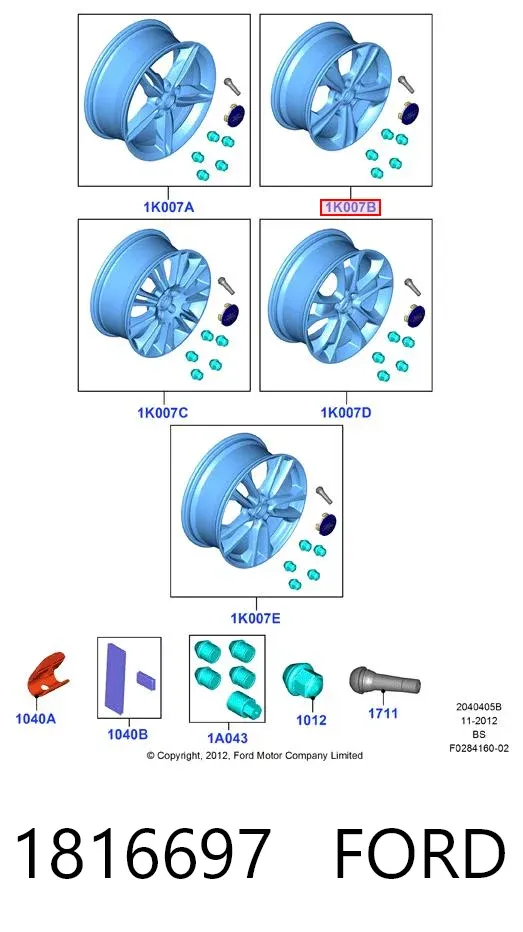 1K007A

1K007B

1K007C

1K007D

1K007E

1040A

1040B

1A043

1012

1711

2040405B
11-2012
BS
F0284160-02

© Copyright, 2012, Ford Motor Company Limited

1816697 FORD