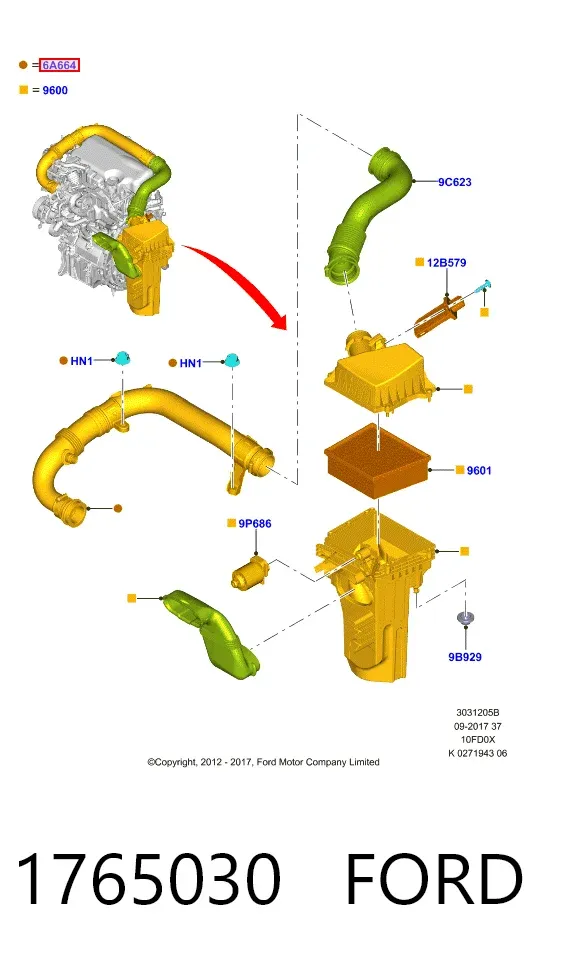 = 6A664
= 9600

9C623
12B579
HN1
HN1
9601
9P686
9B929

3031205B
09-2017 37
10FD0X
K 0271943 06

©Copyright, 2012 - 2017, Ford Motor Company Limited

1765030 FORD