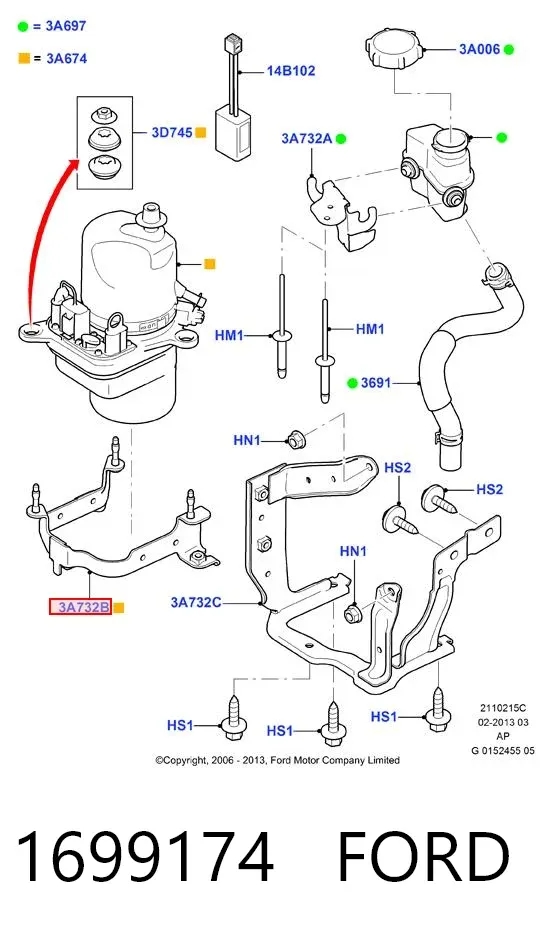 = 3A697
= 3A674
14B102
3A006
3D745
3A732A
HM1
HM1
3691
HN1
HS2
HS2
HN1
3A732B
3A732C
HS1
HS1
HS1
2110215C
02-2013 03
AP
G 0152455 05
©Copyright, 2006 - 2013, Ford Motor Company Limited

1699174 FORD