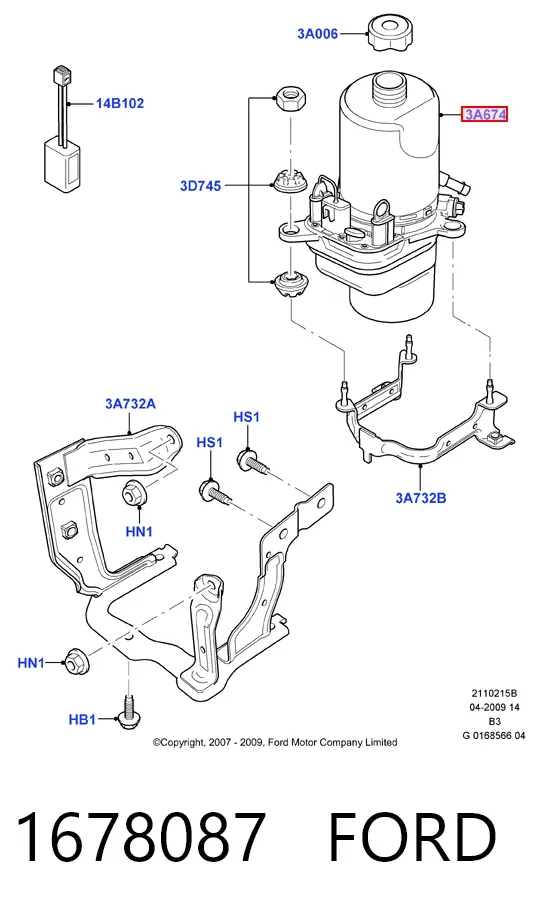 3A006

14B102

3A674

3D745

3A732A

HS1

HS1

HN1

3A732B

HN1

HB1

2110215B
04-2009 14
B3
G 0168566 04

©Copyright, 2007 - 2009, Ford Motor Company Limited

1678087 FORD