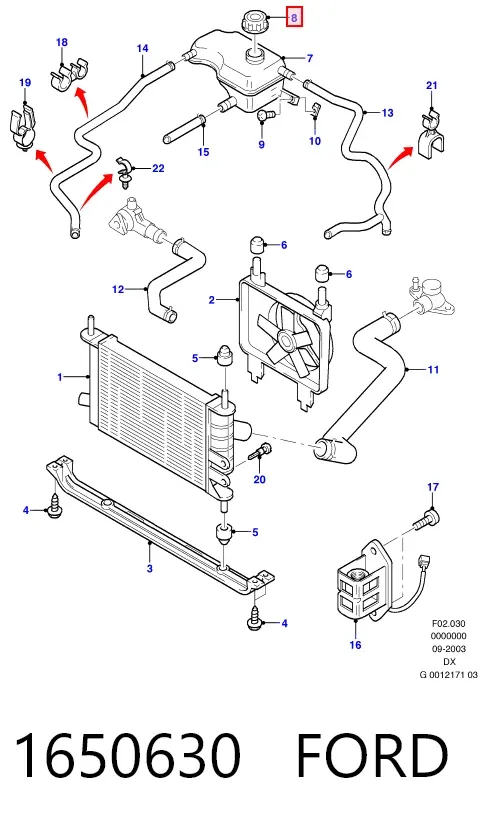 8
18
14
7
19
21
13
15
9
10
22
6
6
12
2
11
5
1
20
17
4
5
3
4
16
F02.030
0000000
09-2003
DX
G 0012171 03

1650630 FORD