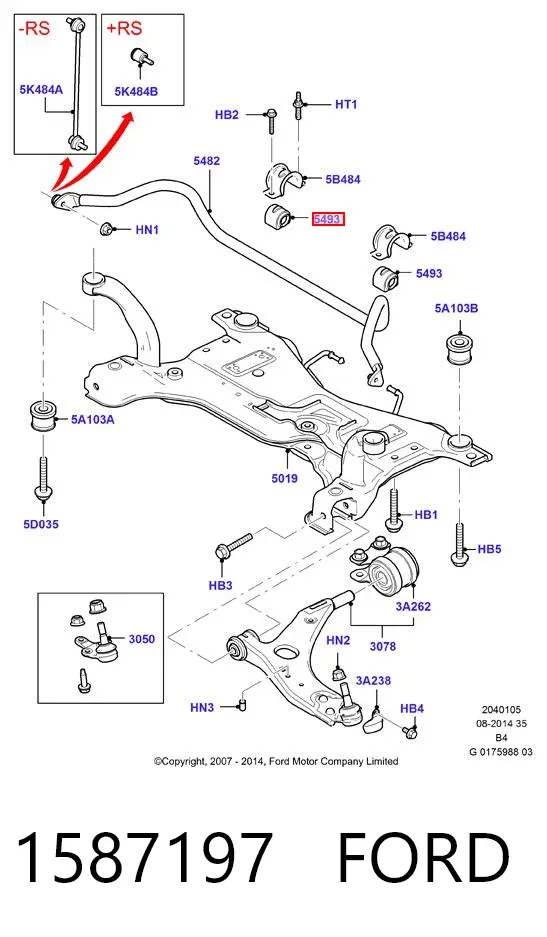 -RS
5K484A
+RS
5K484B
HB2
HT1
5482
5B484
5493
HN1
5B484
5493
5A103B
5A103A
5019
5D035
HB1
HB5
HB3
3A262
3050
3078
HN2
3A238
HN3
HB4
2040105
08-2014 35
B4
G 0175988 03
©Copyright, 2007 - 2014, Ford Motor Company Limited

1587197 FORD