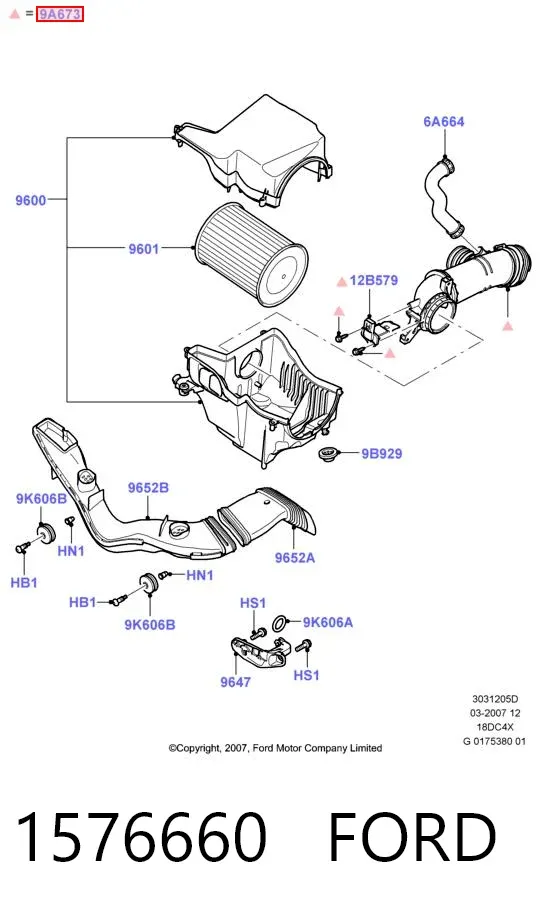 = 9A673

6A664

9600

9601

12B579

9B929

9K606B

9652B

HN1

HB1

9652A

HN1

HB1

9K606B

HS1

9K606A

9647

HS1

3031205D
03-2007 12
18DC4X
G 0175380 01

©Copyright, 2007, Ford Motor Company Limited

1576660 FORD