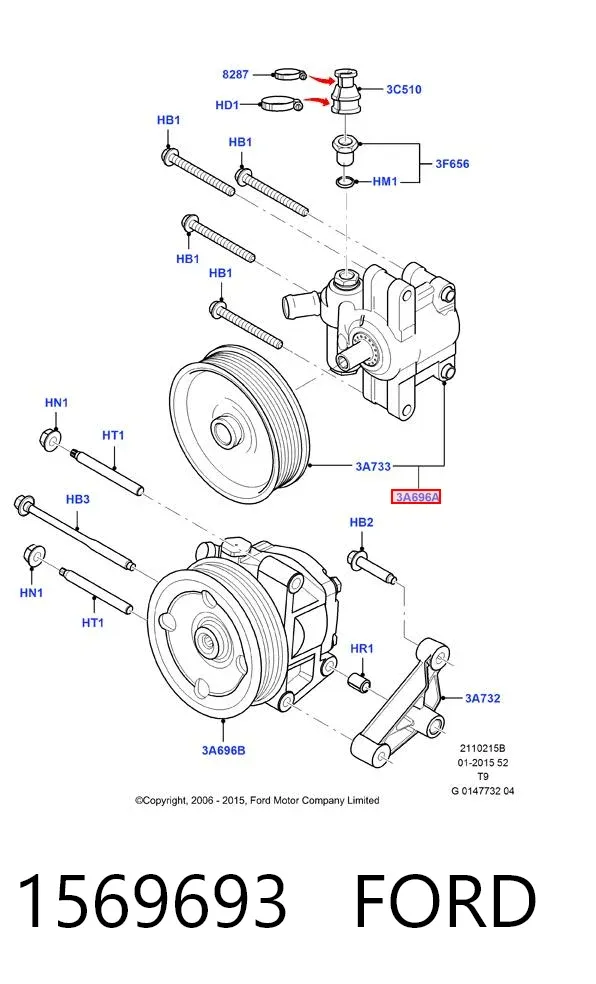 8287
3C510
HD1
HB1
HB1
3F656
HM1
HB1
HB1
HN1
HT1
3A733
3A696A
HB3
HB2
HN1
HT1
HR1
3A732
3A696B
2110215B
01-2015 52
T9
G 0147732 04
©Copyright, 2006 - 2015, Ford Motor Company Limited

1569693 FORD