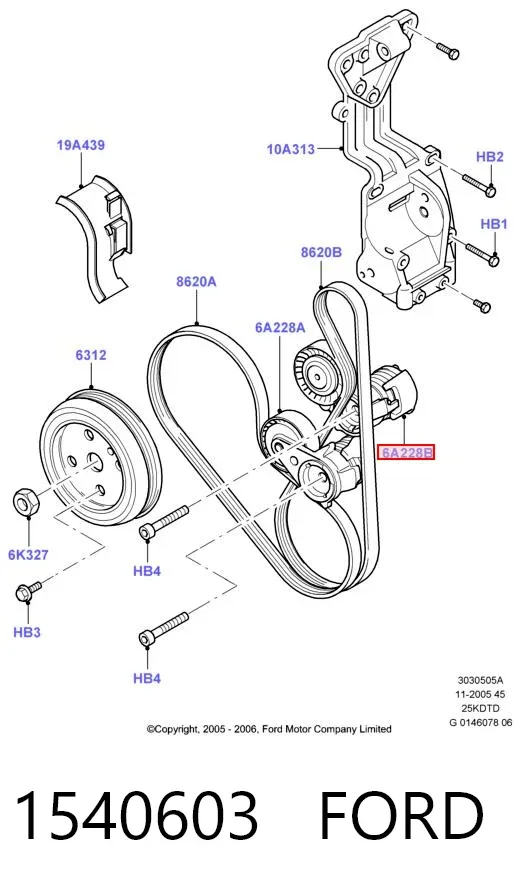 19A439

10A313

HB2

HB1

8620B

8620A

6A228A

6312

6A228B

6K327

HB4

HB3

HB4

3030505A
11-2005 45
25KDTD
G 0146078 06

©Copyright, 2005 - 2006, Ford Motor Company Limited

1540603 FORD