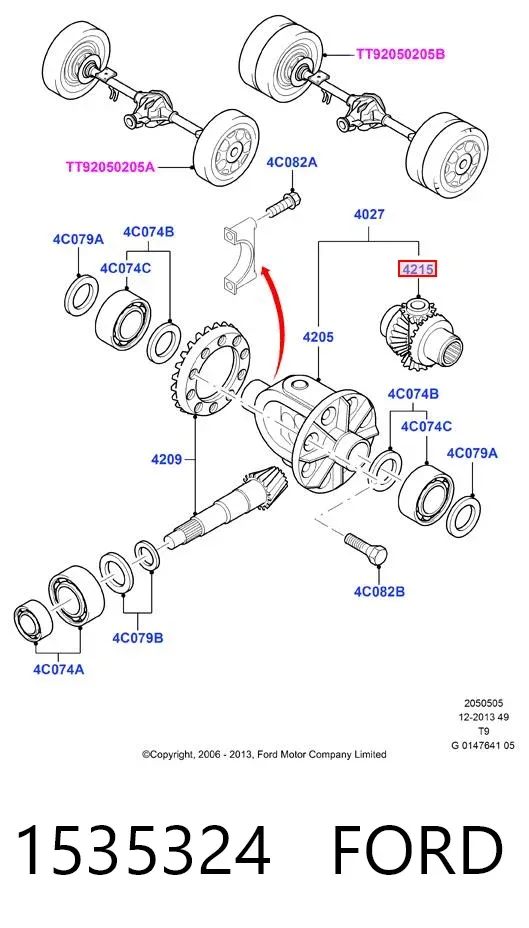 TT92050205B

TT92050205A

4C082A

4027

4C079A

4C074B

4C074C

4215

4205

4C074B

4C074C

4C079A

4209

4C082B

4C079B

4C074A

2050505
12-2013 49
T9
G 0147641 05

©Copyright, 2006 - 2013, Ford Motor Company Limited

1535324 FORD