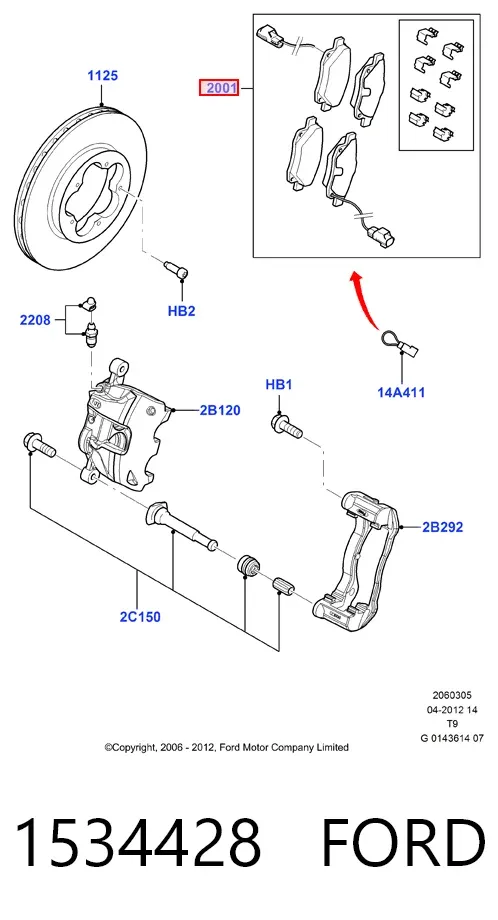 1125

2001

HB2

2208

14A411

HB1

2B120

2B292

2C150

2060305
04-2012 14
T9
G 0143614 07

©Copyright, 2006 - 2012, Ford Motor Company Limited

1534428 FORD