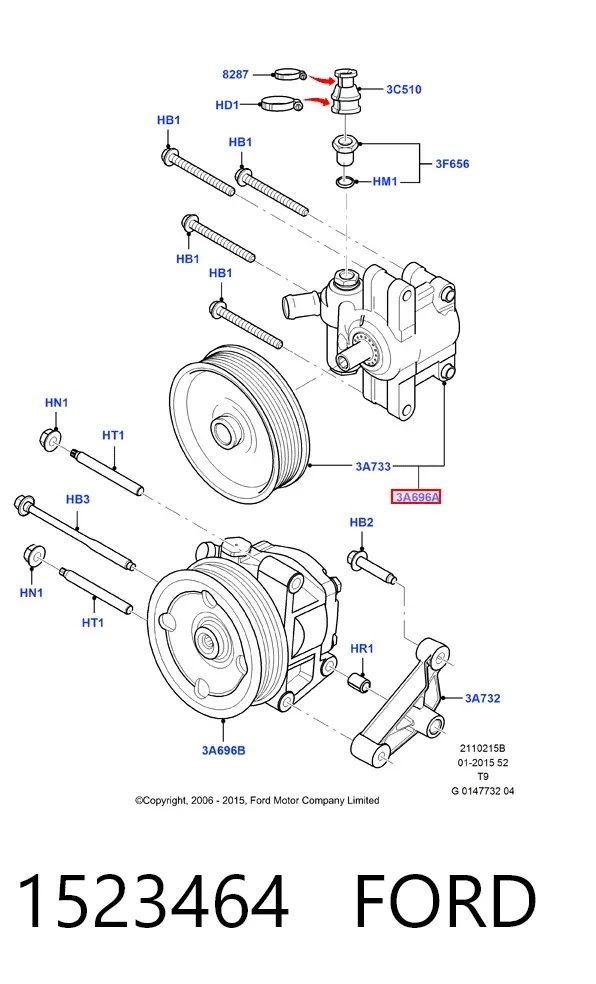 8287
3C510
HD1
HB1
HB1
3F656
HM1
HB1
HB1
HN1
HT1
3A733
3A696A
HB3
HB2
HN1
HT1
HR1
3A732
3A696B
2110215B
01-2015 52
T9
G 0147732 04
©Copyright, 2006 - 2015, Ford Motor Company Limited

1523464 FORD