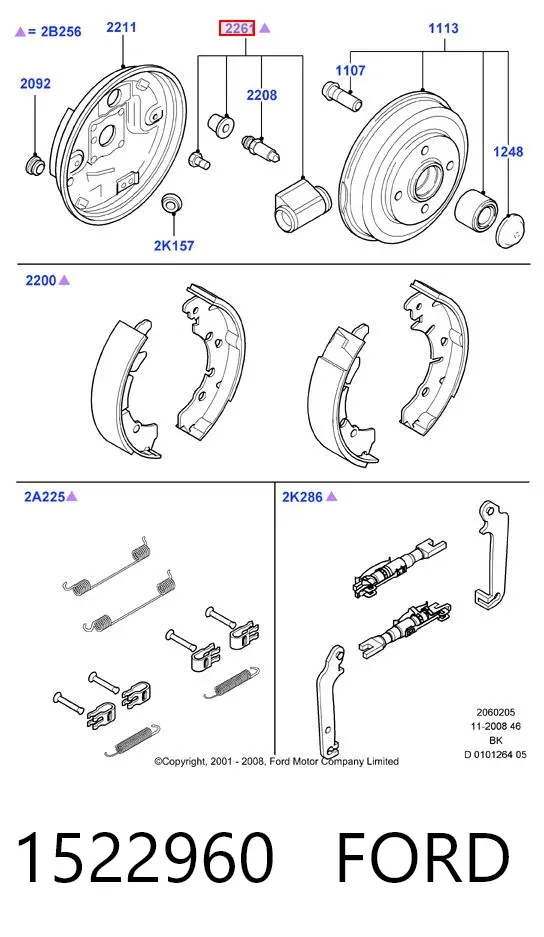 ▲= 2B256
2211
2261▲
1113
2092
1107
2208
1248
2K157
2200▲
2A225▲
2K286▲
2060205
11-2008 46
BK
D 0101264 05
©Copyright, 2001 - 2008, Ford Motor Company Limited
1522960 FORD